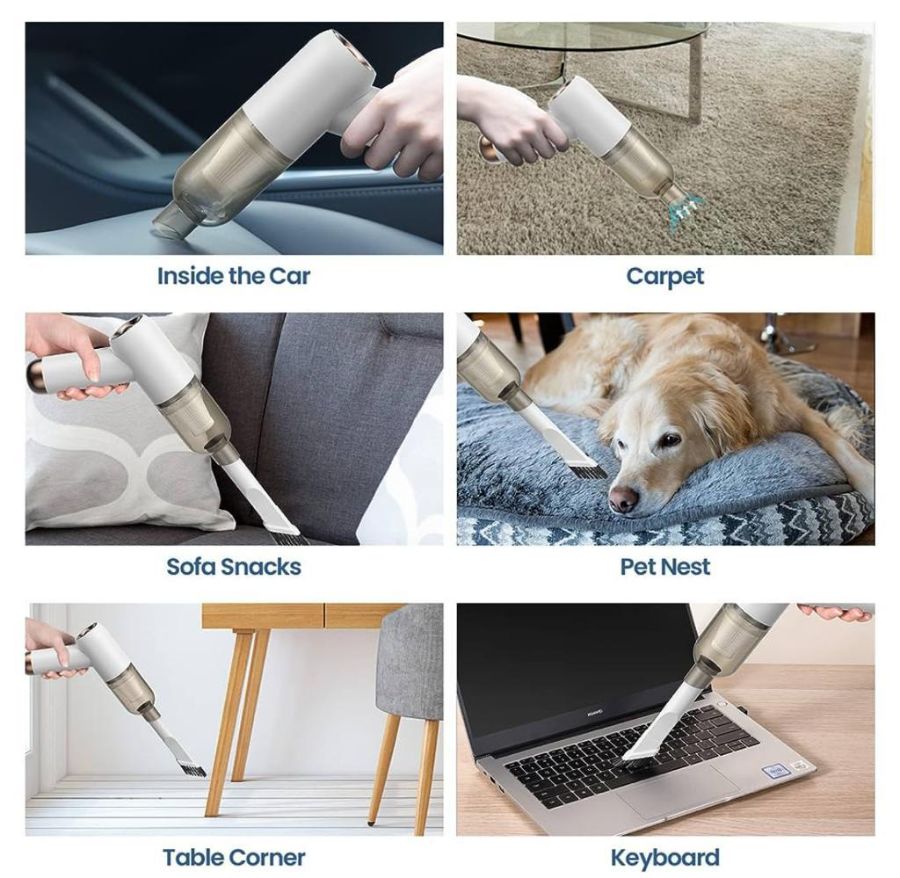 Inside the Car

Carpet

Sofa Snacks

Pet Nest

Table Corner

HUAWEI

Keyboard