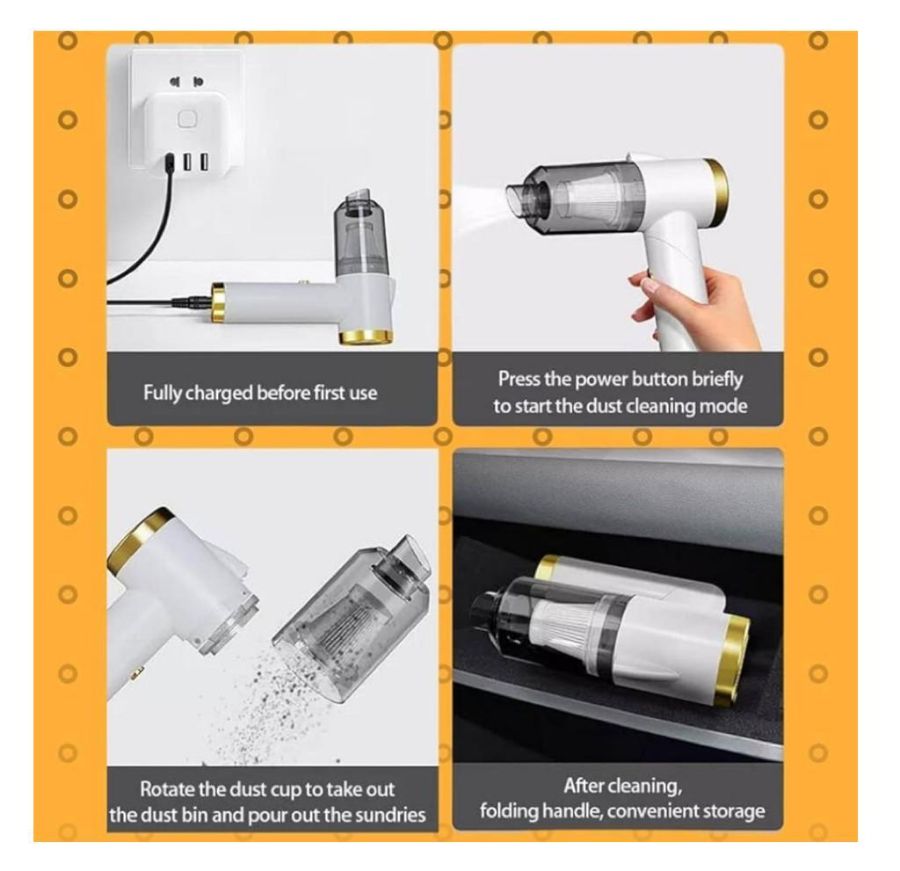 Fully charged before first use

Press the power button briefly to start the dust cleaning mode

Rotate the dust cup to take out the dust bin and pour out the sundries

After cleaning, folding handle, convenient storage